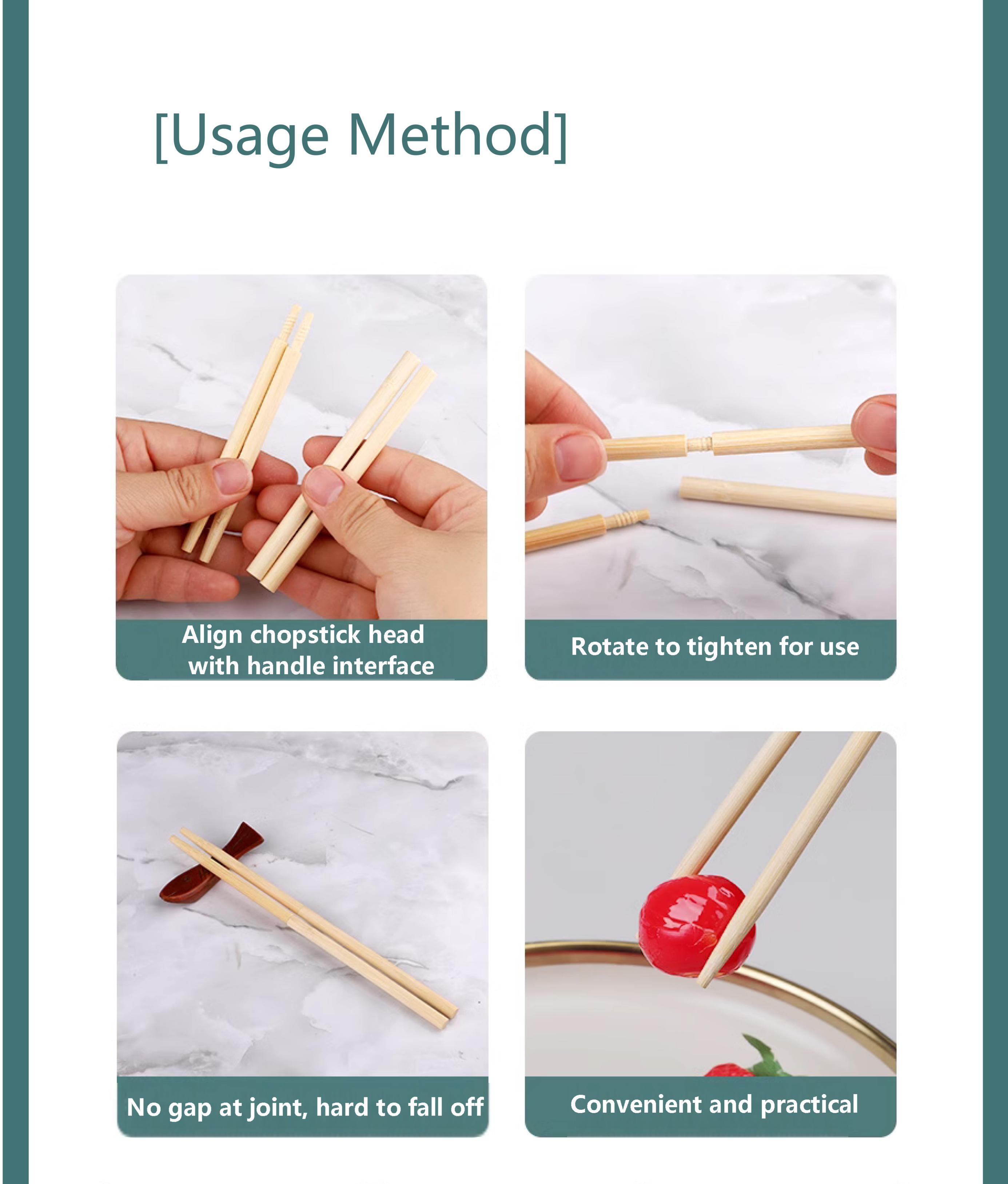 [Usage Method]

Align chopstick head with handle interface

Rotate to tighten for use

No gap at joint, hard to fall off

Convenient and practical